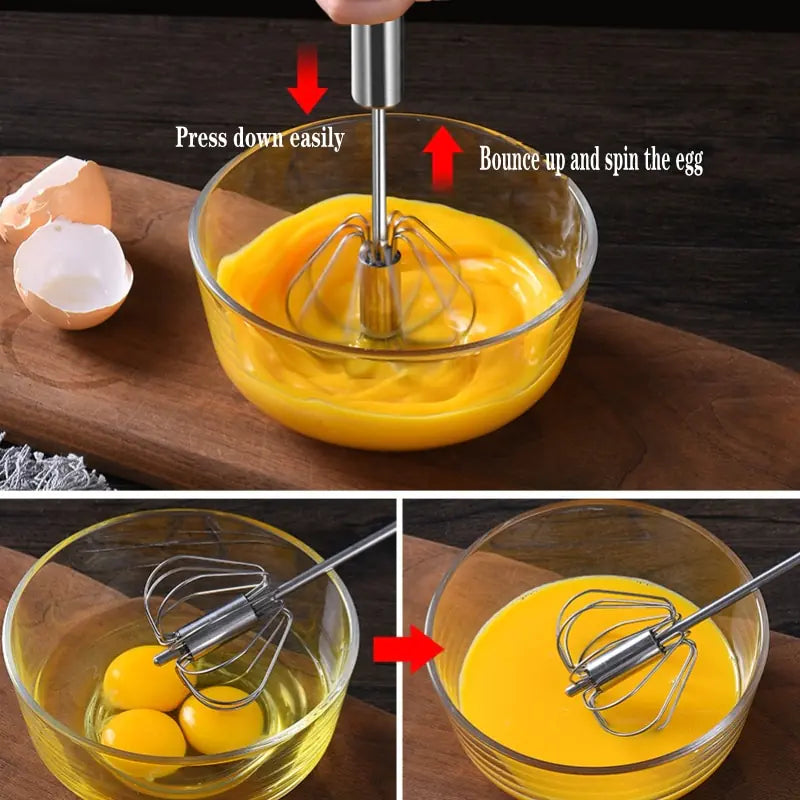 Press down easily

Bounce up and spin the egg