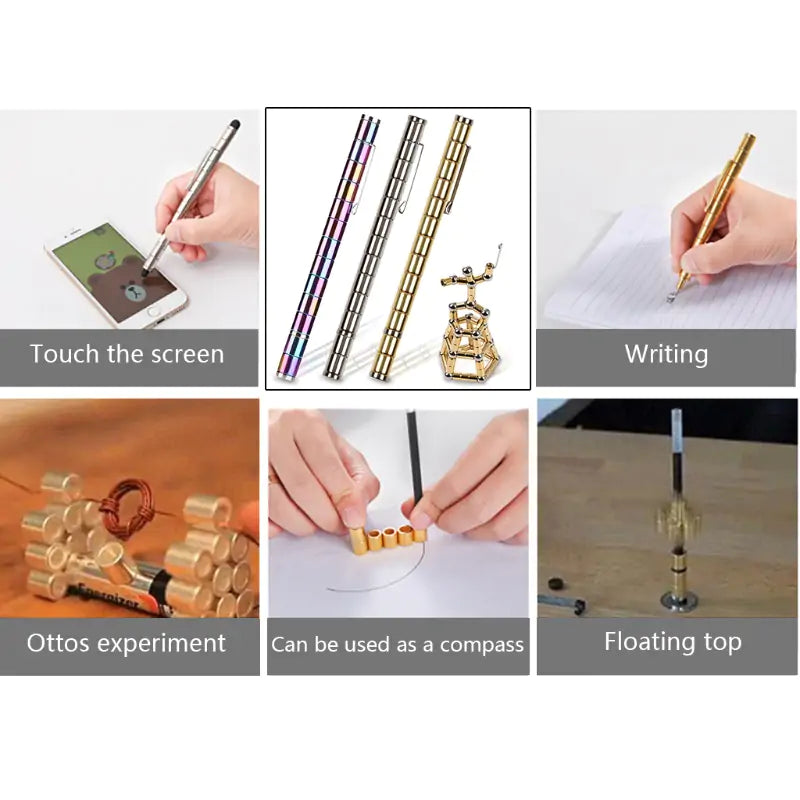 Touch the screen

Writing

Energizer

Ottos experiment

Can be used as a compass

Floating top