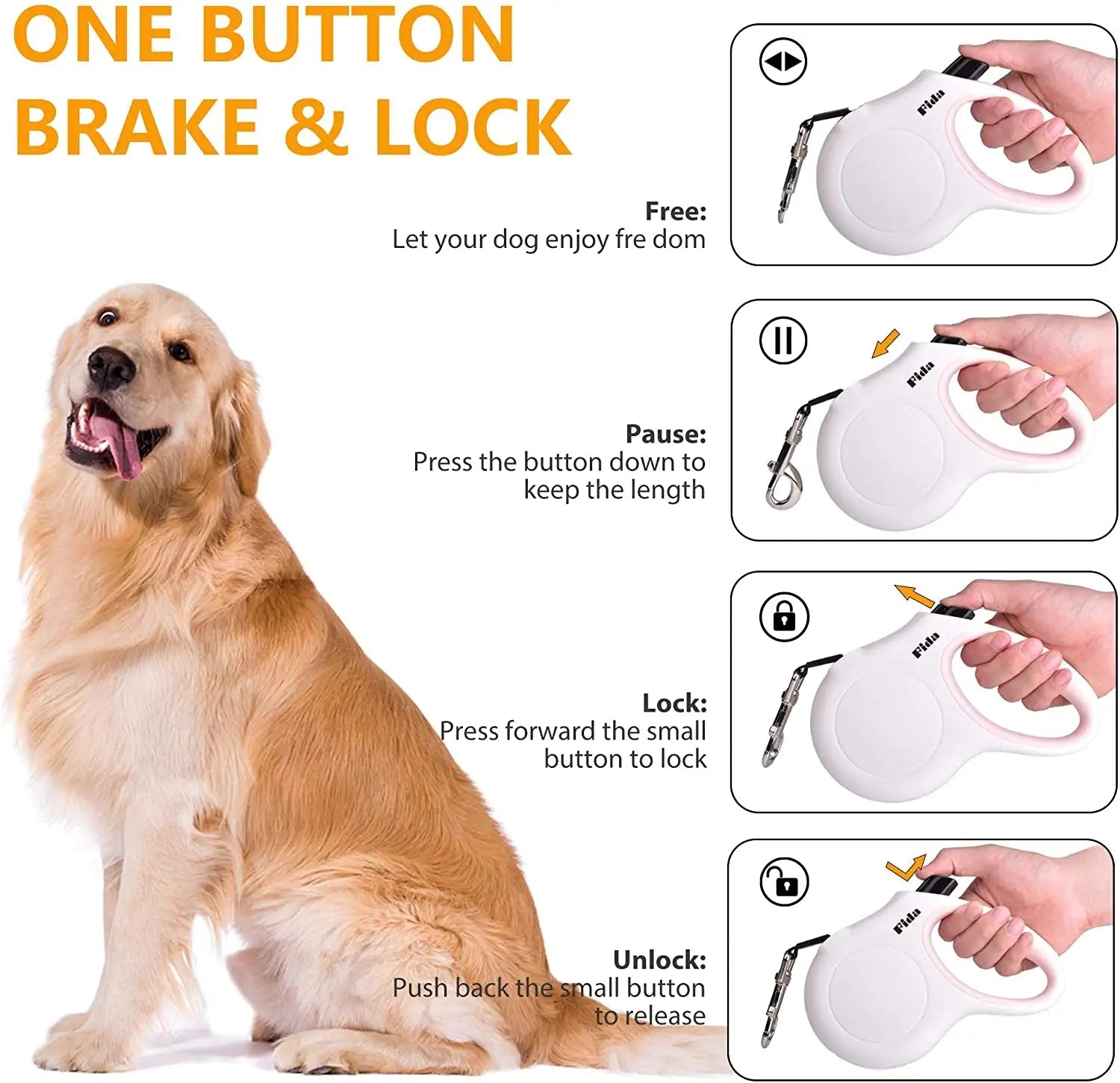 ONE BUTTON BRAKE & LOCK

Free:
Let your dog enjoy fre dom

Fida

Pause:
Press the button down to keep the length

Fida

Lock:
Press forward the small button to lock

Fida

Unlock:
Push back the small button to release

Fida